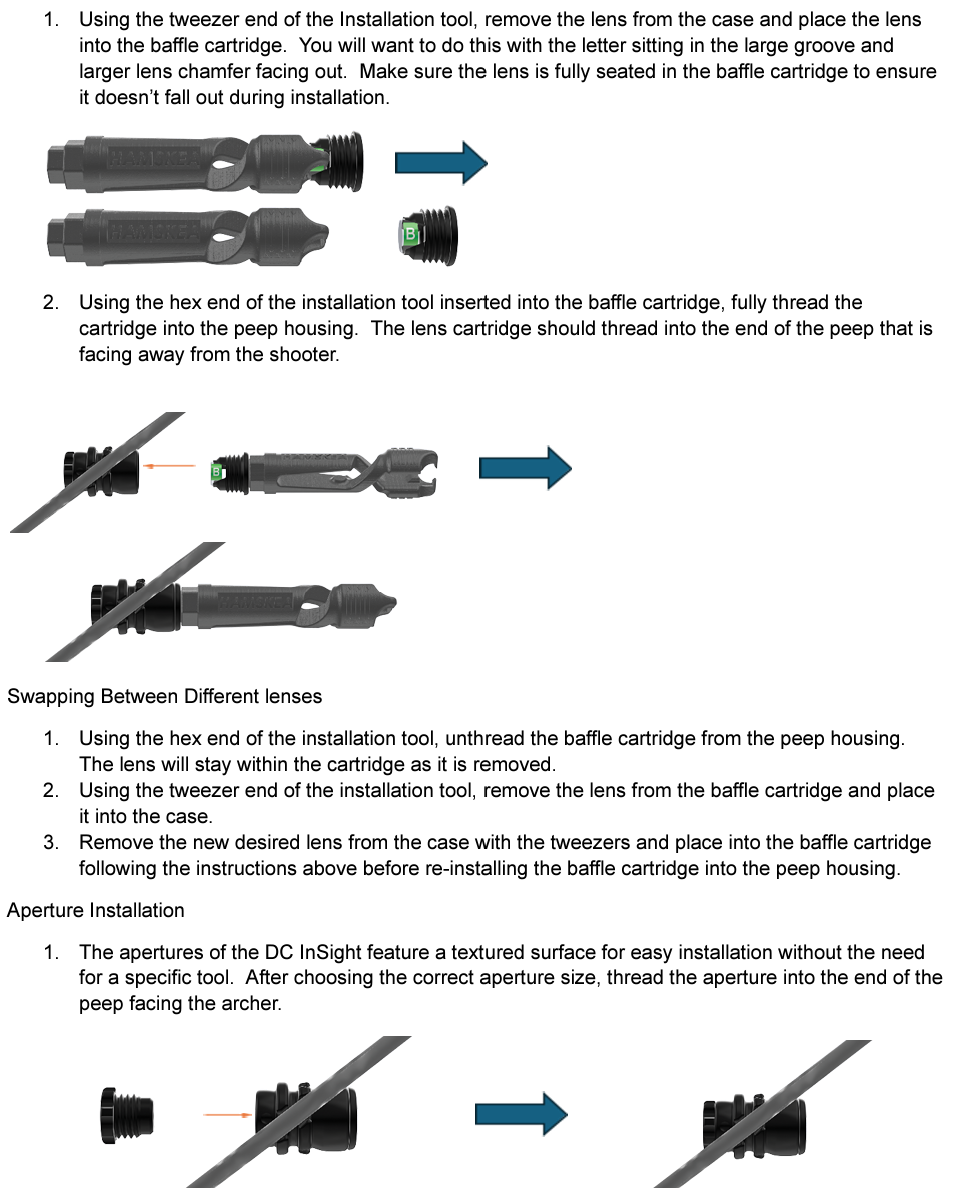 1. Using the tweezer end of the Installation tool, remove the lens from the case and place the lens into the baffle cartridge. You will want to do this with the letter sitting in the large groove and larger lens chamfer facing out. Make sure the lens is fully seated in the baffle cartridge to ensure it doesn't fall out during installation.

HAMSKEA

HAMSKEA

B

2. Using the hex end of the installation tool inserted into the baffle cartridge, fully thread the cartridge into the peep housing. The lens cartridge should thread into the end of the peep that is facing away from the shooter.

B

HAMSKEA

Swapping Between Different lenses

1. Using the hex end of the installation tool, unthread the baffle cartridge from the peep housing. The lens will stay within the cartridge as it is removed.
2. Using the tweezer end of the installation tool, remove the lens from the baffle cartridge and place it into the case.
3. Remove the new desired lens from the case with the tweezers and place into the baffle cartridge following the instructions above before re-installing the baffle cartridge into the peep housing.

Aperture Installation

1. The apertures of the DC InSight feature a textured surface for easy installation without the need for a specific tool. After choosing the correct aperture size, thread the aperture into the end of the peep facing the archer.